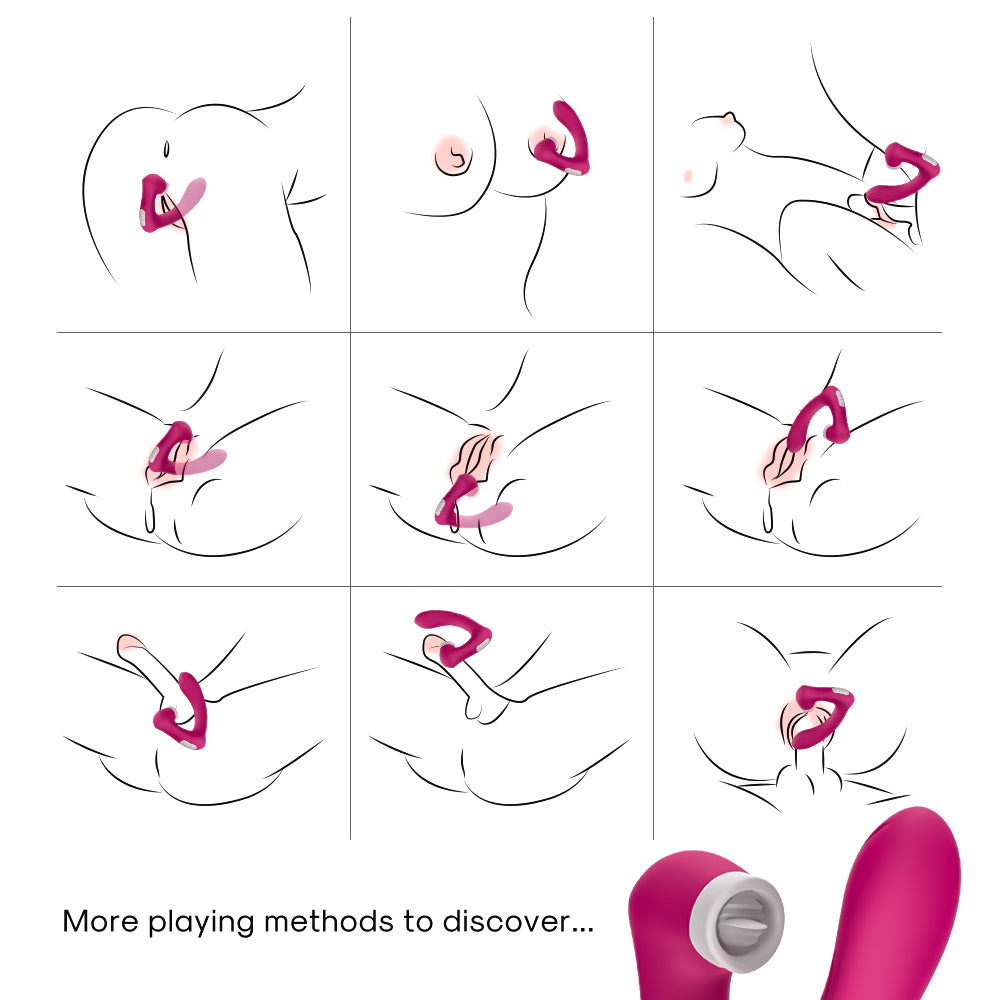 More playing methods to discover...