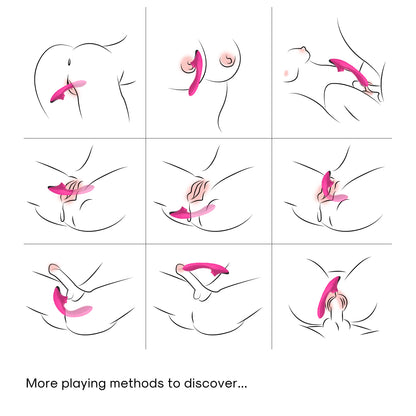 More playing methods to discover...