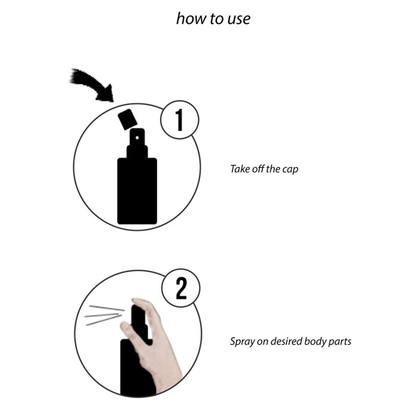 how to use

1

Take off the cap

2

Spray on desired body parts